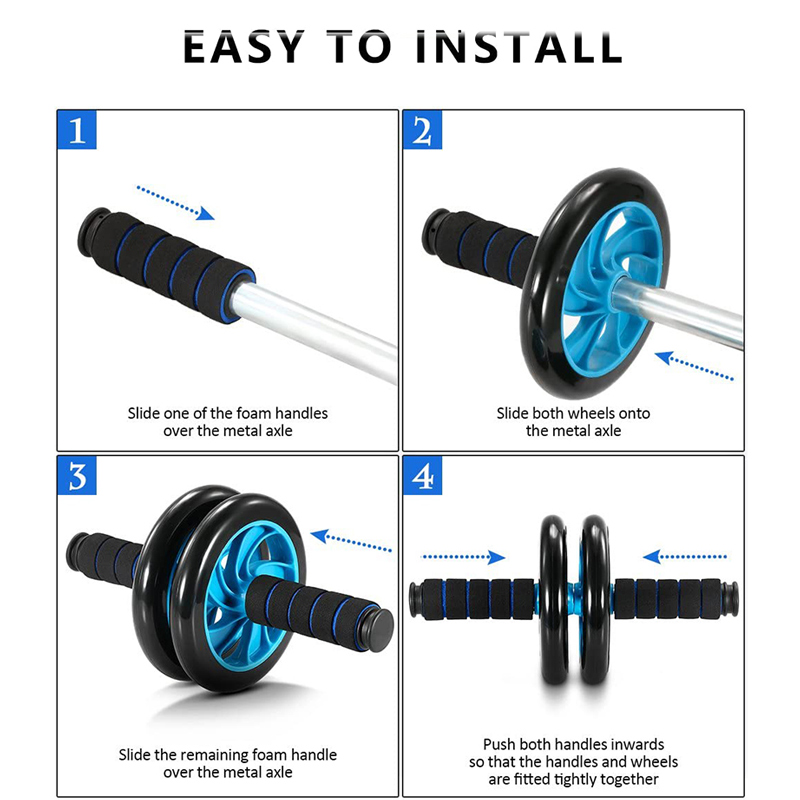 EASY TO INSTALL

1

Slide one of the foam handles over the metal axle

2

Slide both wheels onto the metal axle

3

Slide the remaining foam handle over the metal axle

4

Push both handles inwards so that the handles and wheels are fitted tightly together